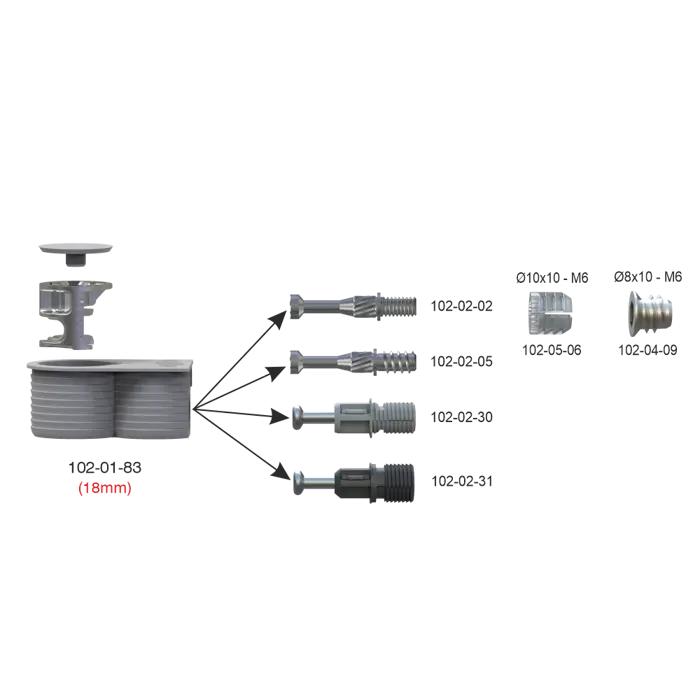 102-01-83
(18mm)

102-02-02

102-02-05

102-02-30

102-02-31

Ø10x10 - M6
102-05-06

Ø8x10 - M6
102-04-09