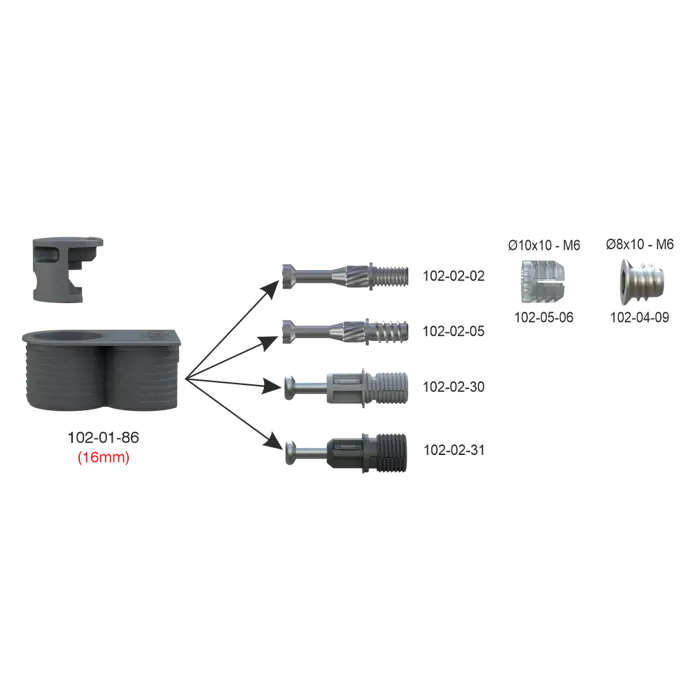 102-01-86
(16mm)

102-02-02

102-02-05

102-02-30

102-02-31

Ø10x10 - M6
102-05-06

Ø8x10 - M6
102-04-09